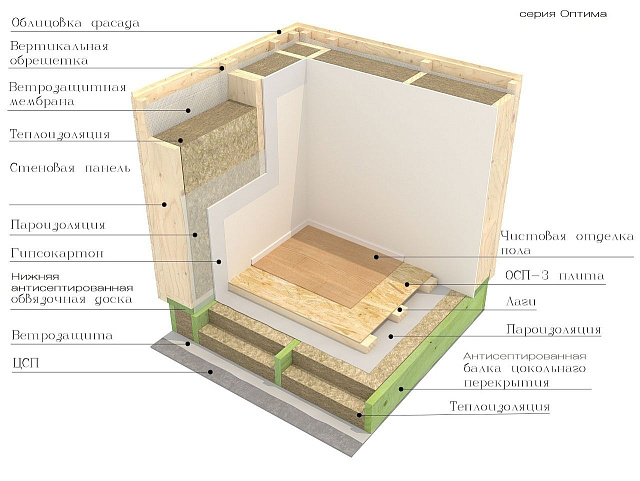 серия Оптима

Облицовка фасада

Вертикальная обрешетка

Ветрозащитная мембрана

Теплоизоляция

Стеновая панель

Пароизоляция

Гипсокартон

Нижняя антисептированная обвязочная доска

Ветрозащита

ЦСП

Чистовая отделка пола

ОСП-3 плита

Лаги

Пароизоляция

Антисептированная балка цокольного перекрытия

Теплоизоляция